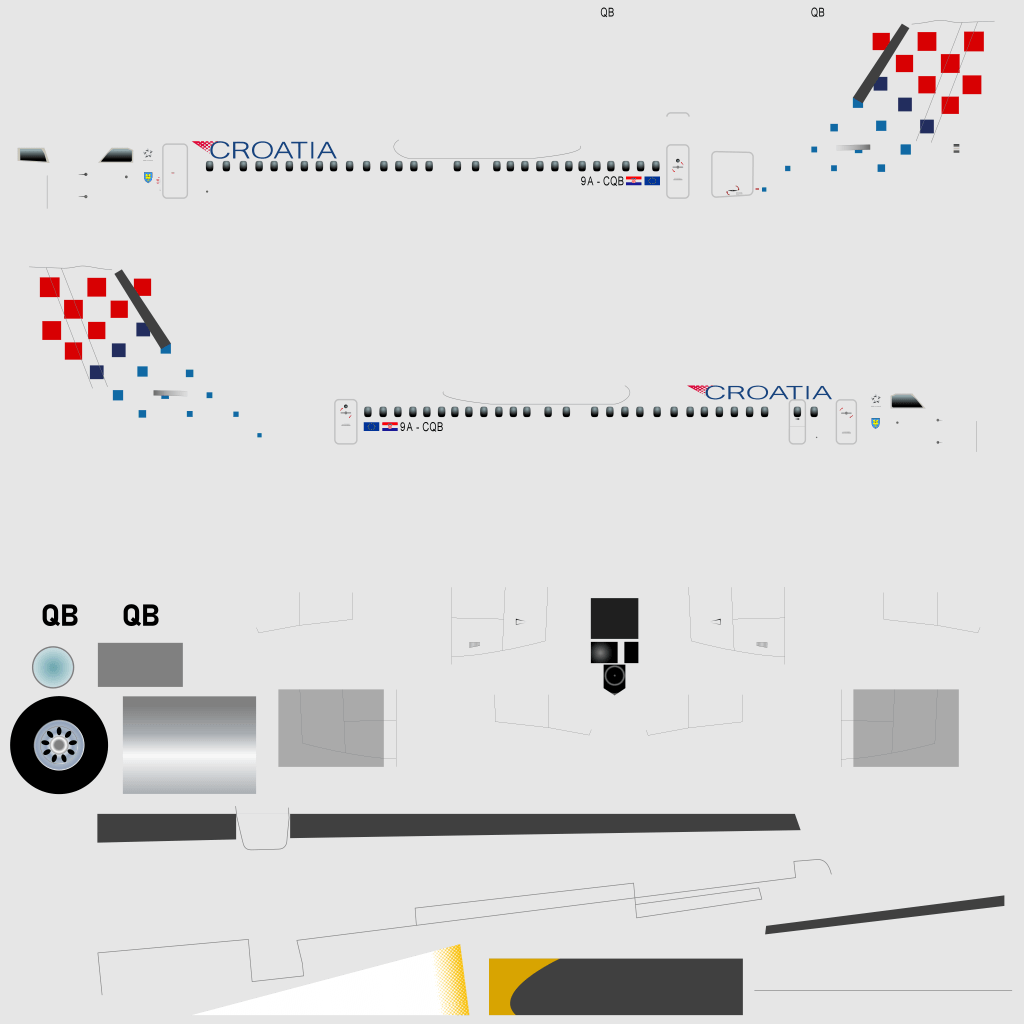 QB QB

CROATIA

9A - CQB

CROATIA

9A - CQB

QB QB