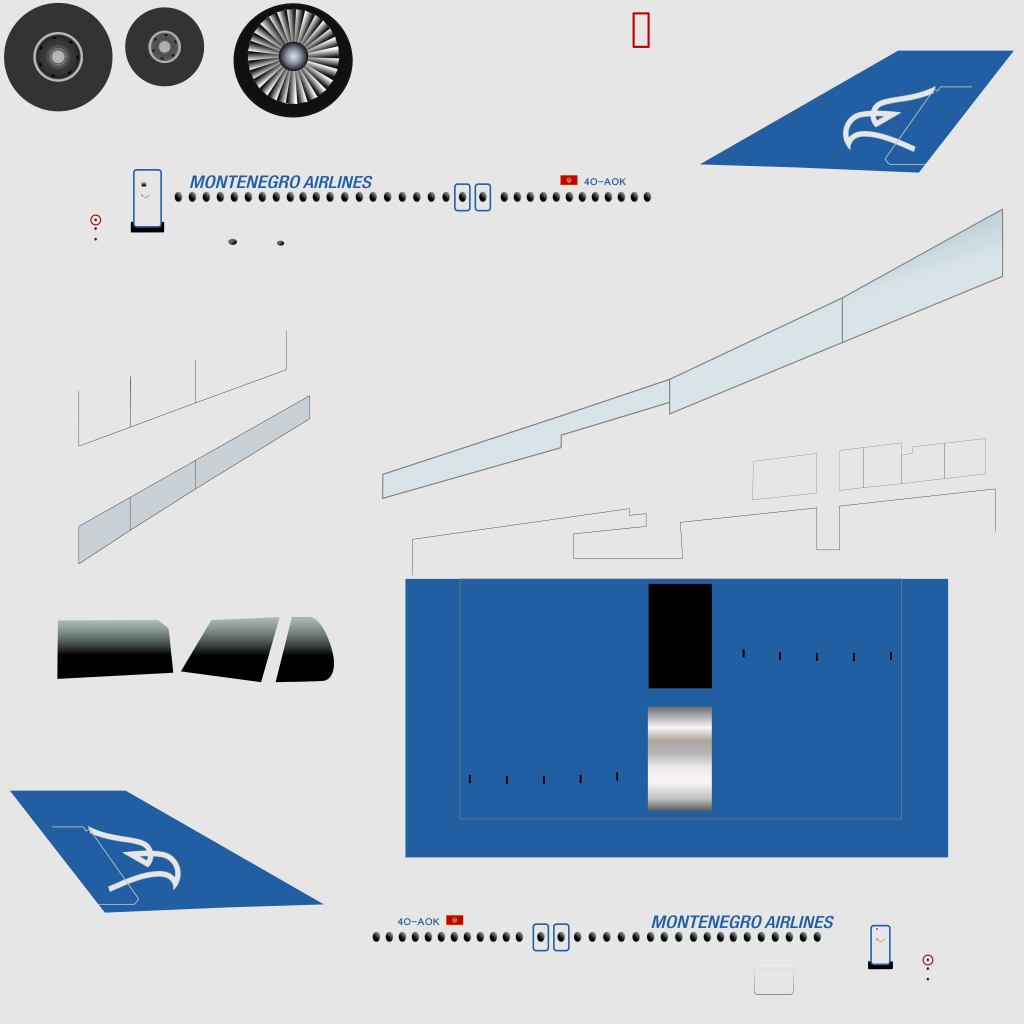 MONTENEGRO AIRLINES
4O-AOK

4O-AOK
MONTENEGRO AIRLINES