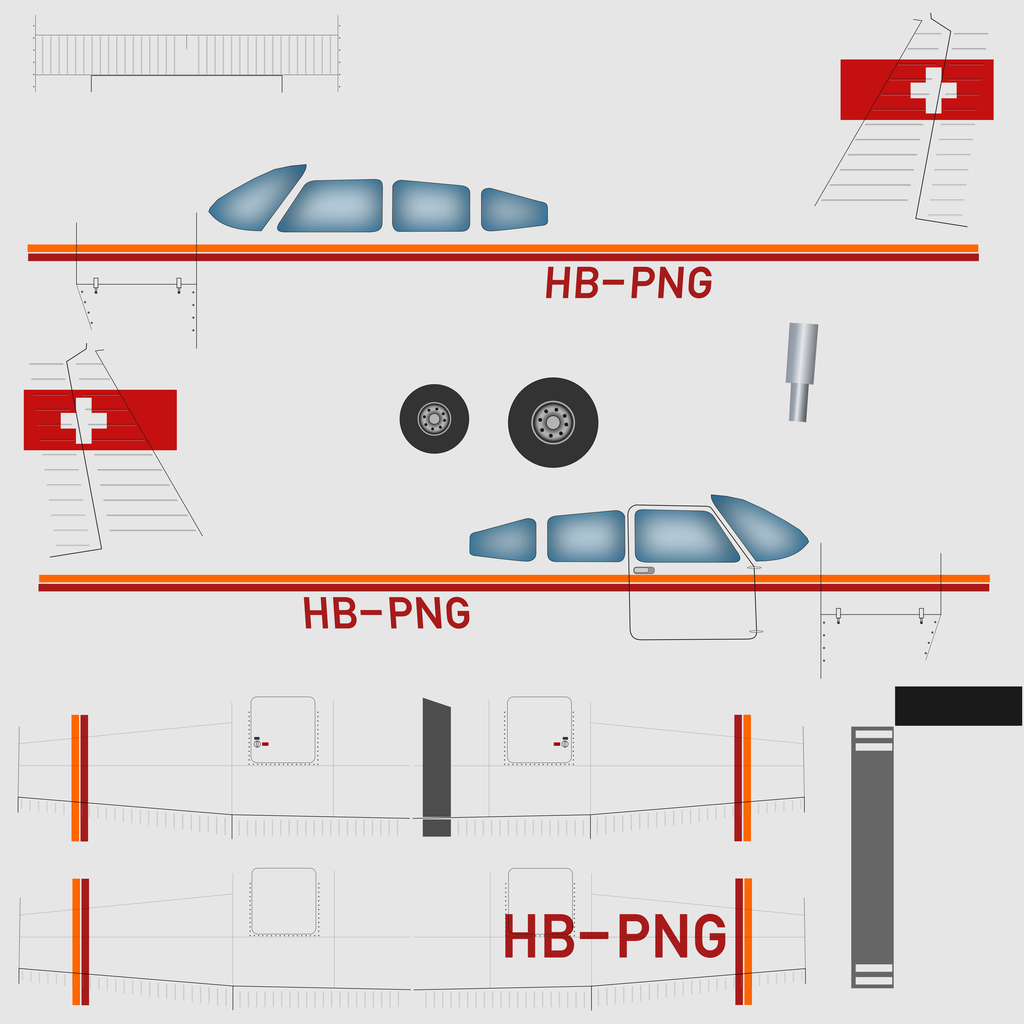 HB-PNG

HB-PNG

HB-PNG