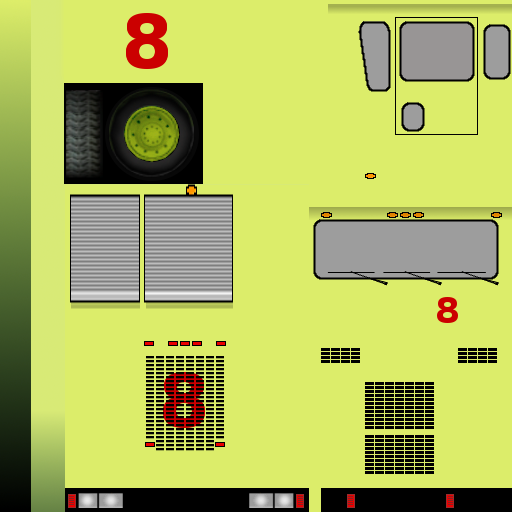 8

8

8