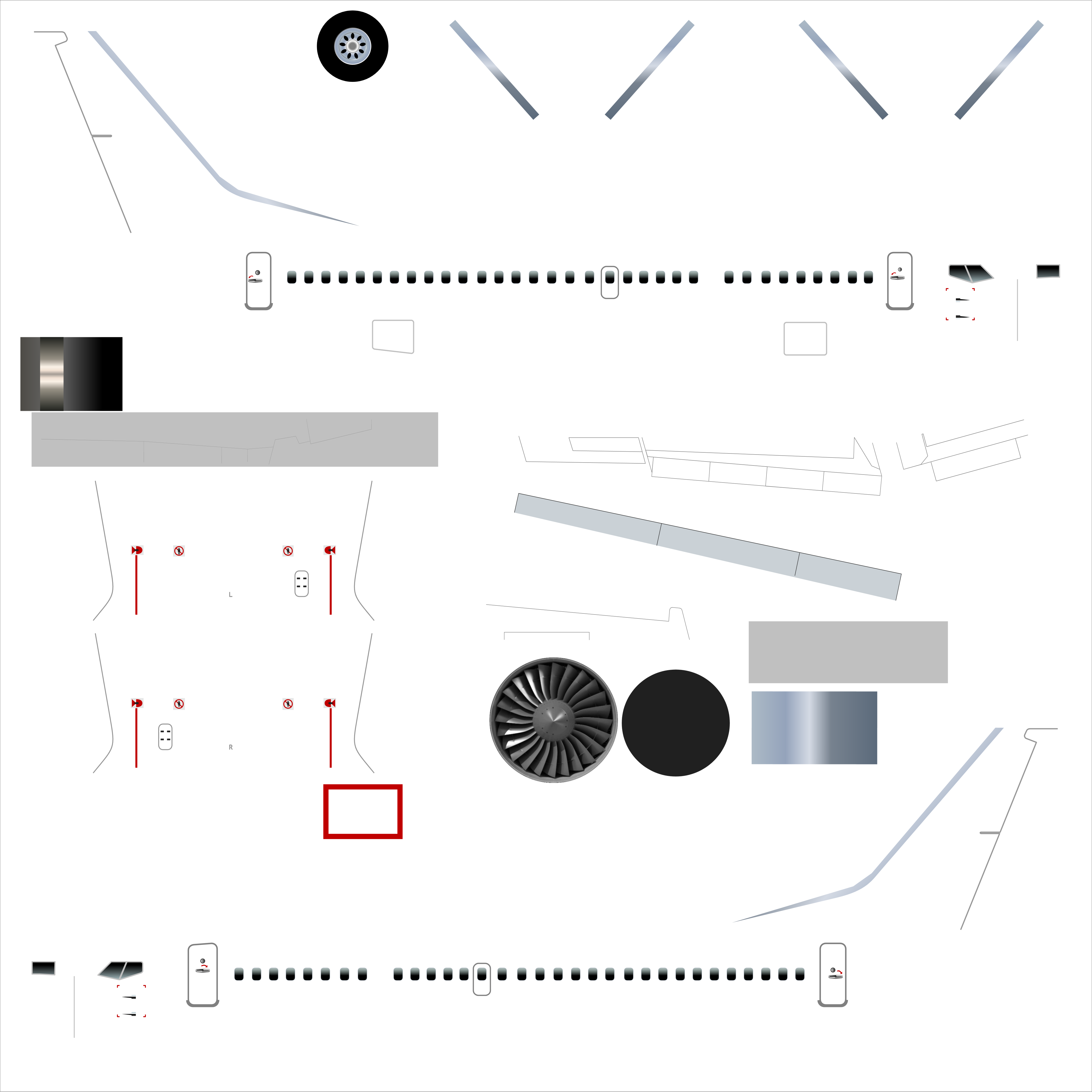 L

R