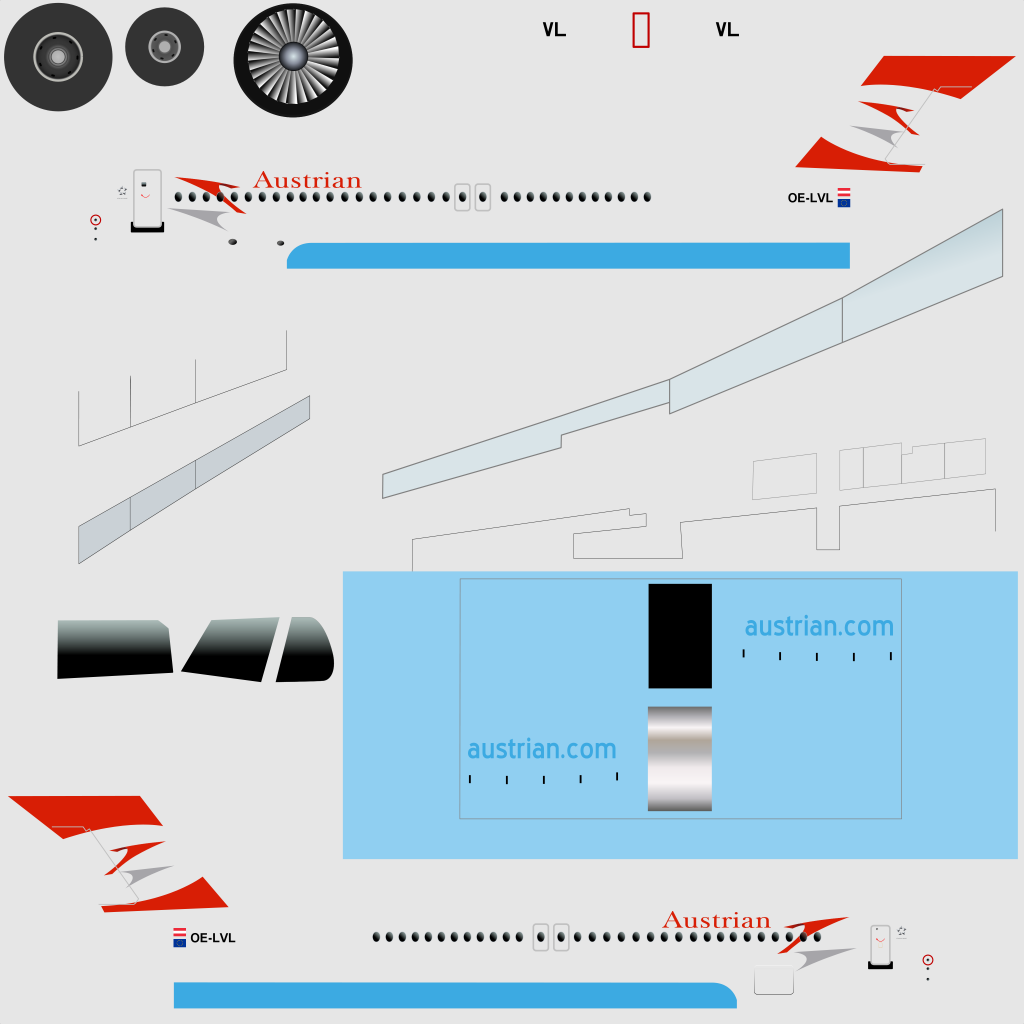 VL VL

Austrian

OE-LVL

austrian.com

austrian.com

OE-LVL

Austrian