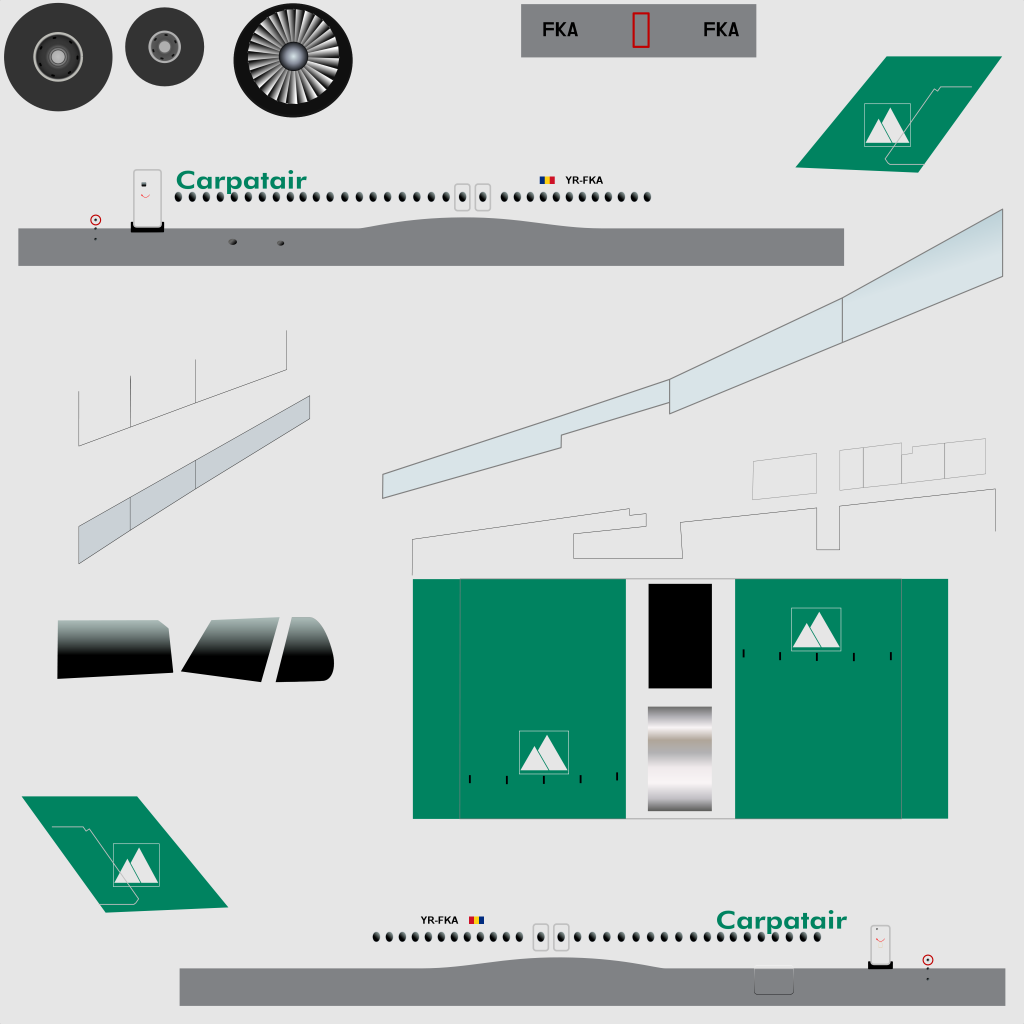 FKA FKA

Carpatair

YR-FKA

YR-FKA

Carpatair